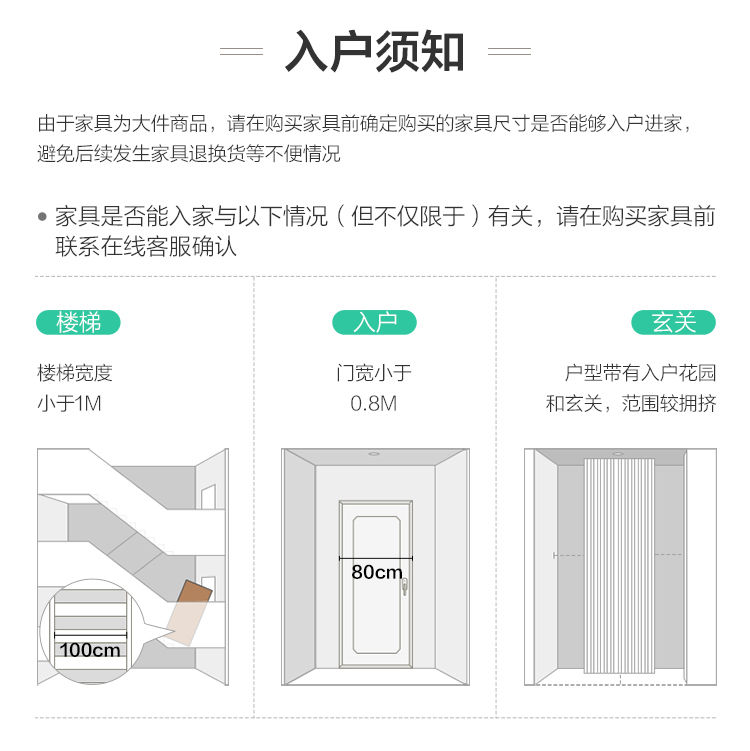 入户须知

由于家具为大件商品，请在购买家具前确定购买的家具尺寸是否能够入户进家，避免后续发生家具退换货等不便情况

• 家具是否能入家与以下情况（但不仅限于）有关，请在购买家具前联系在线客服确认

楼梯

楼梯宽度
小于1M

100cm

入户

门宽小于
0.8M

80cm

玄关

户型带有入户花园
和玄关，范围较拥挤