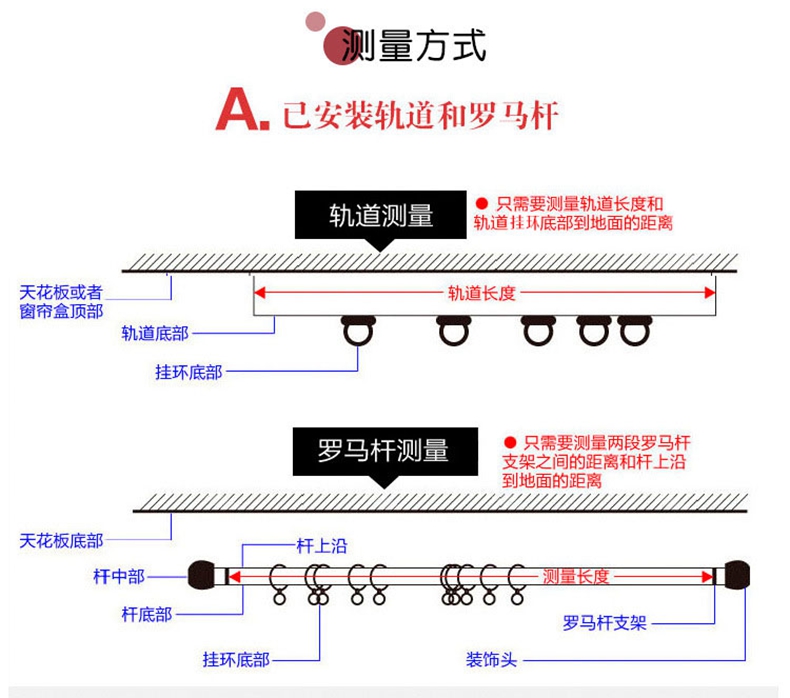 测量方式

A. 已安装轨道和罗马杆

轨道测量

● 只需要测量轨道长度和轨道挂环底部到地面的距离

天花板或者窗帘盒顶部

轨道长度

轨道底部

挂环底部

罗马杆测量

● 只需要测量两段罗马杆支架之间的距离和杆上沿到地面的距离

天花板底部

杆上沿

杆中部

测量长度

杆底部

罗马杆支架

挂环底部

装饰头